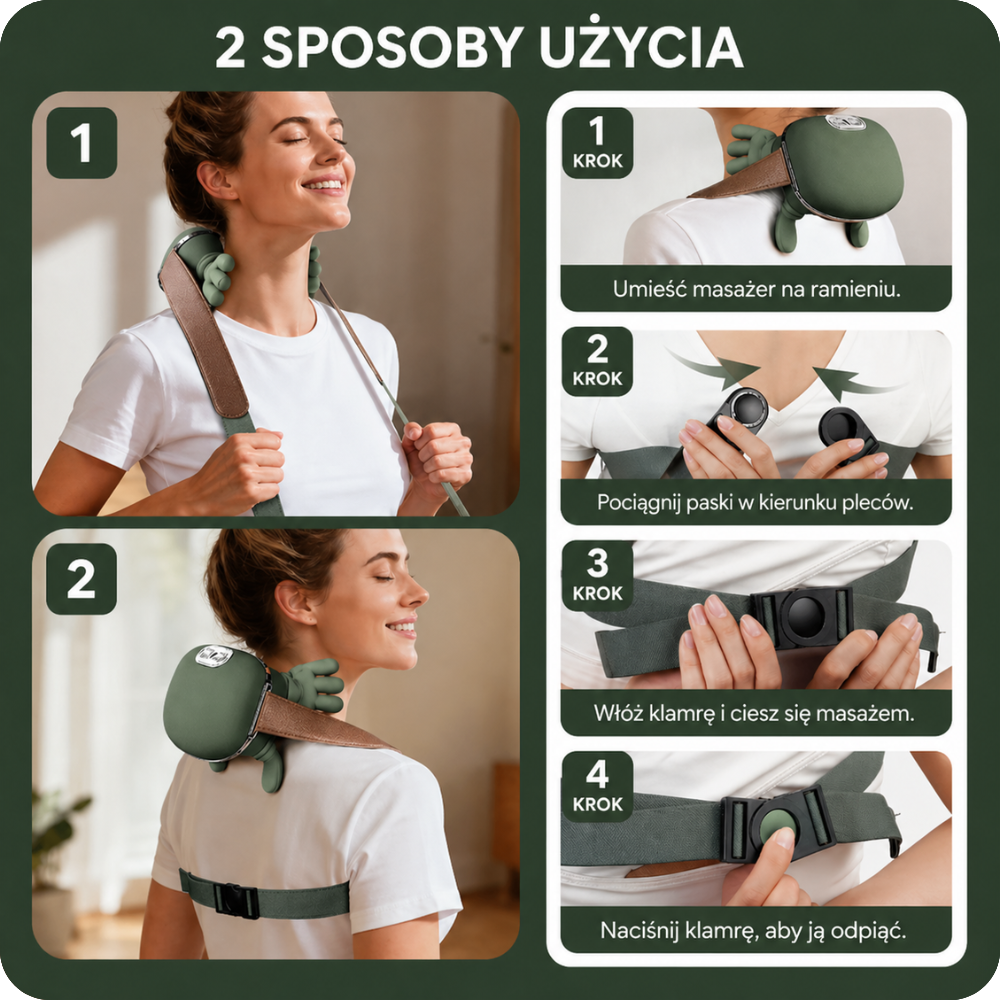 2 SPOSOBY UŻYCIA

1

2

1
KROK

Umieść masażer na ramieniu.

2
KROK

Pociągnij paski w kierunku pleców.

3
KROK

Włóż klamrę i ciesz się masażem.

4
KROK

Naciśnij klamrę, aby ją odpiąć.